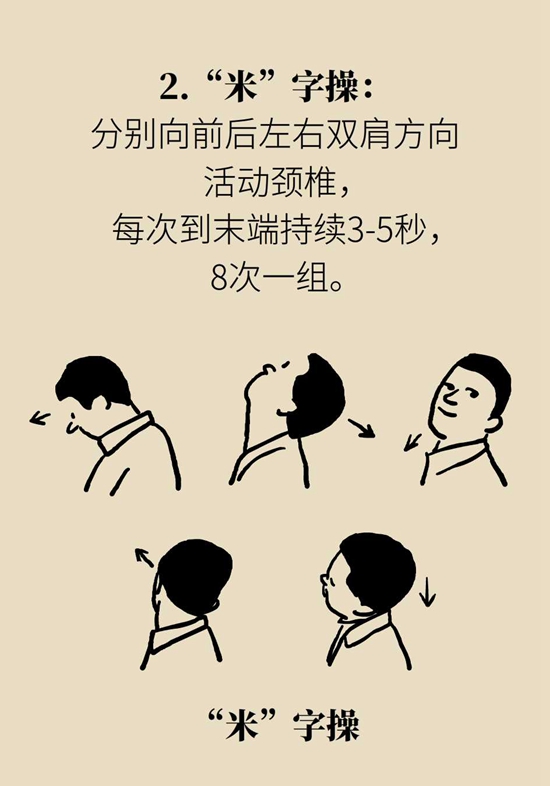 2. “米”字操：

分别向前后左右双肩方向活动颈椎，每次到末端持续3-5秒，8次一组。

“米”字操