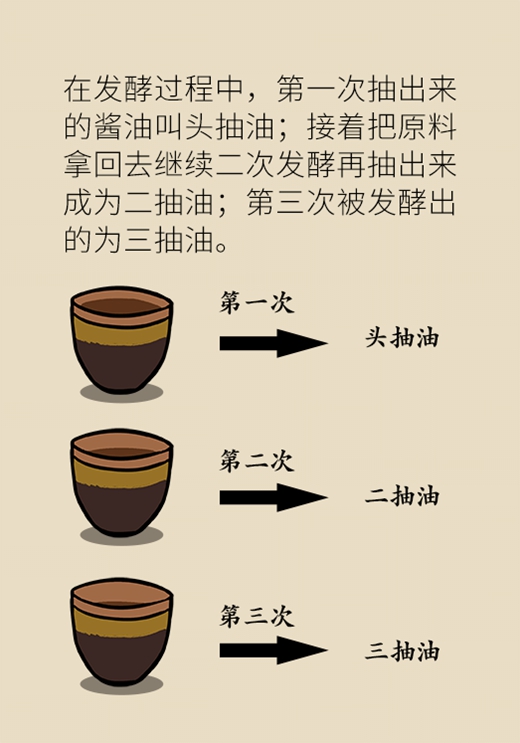 在发酵过程中，第一次抽出来的酱油叫头抽油；接着把原料拿回去继续二次发酵再抽出来成为二抽油；第三次被发酵出的为三抽油。

第一次
头抽油

第二次
二抽油

第三次
三抽油