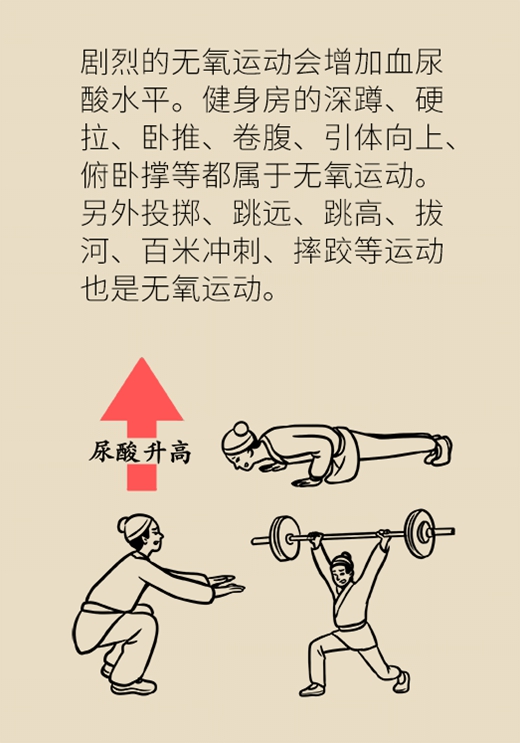 剧烈的无氧运动会增加血尿酸水平。健身房的深蹲、硬拉、卧推、卷腹、引体向上、俯卧撑等都属于无氧运动。另外投掷、跳远、跳高、拔河、百米冲刺、摔跤等运动也是无氧运动。

尿酸升高