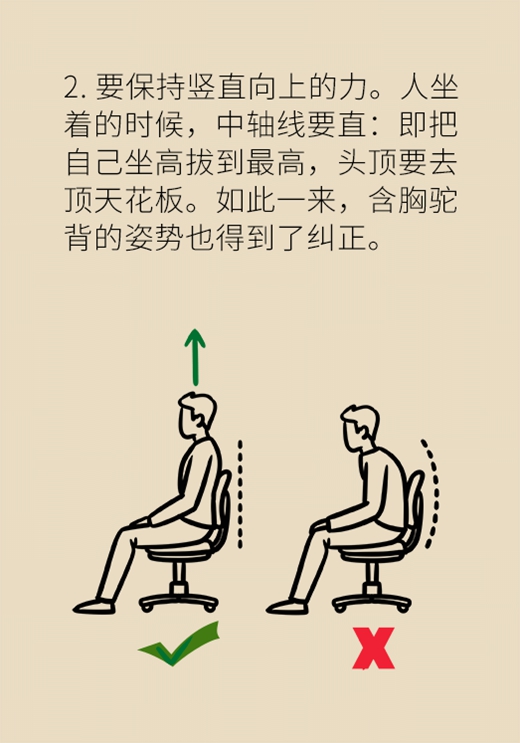 2. 要保持竖直向上的力。人坐着的时候，中轴线要直：即把自己坐高拔到最高，头顶要去顶天花板。如此一来，含胸驼背的姿势也得到了纠正。