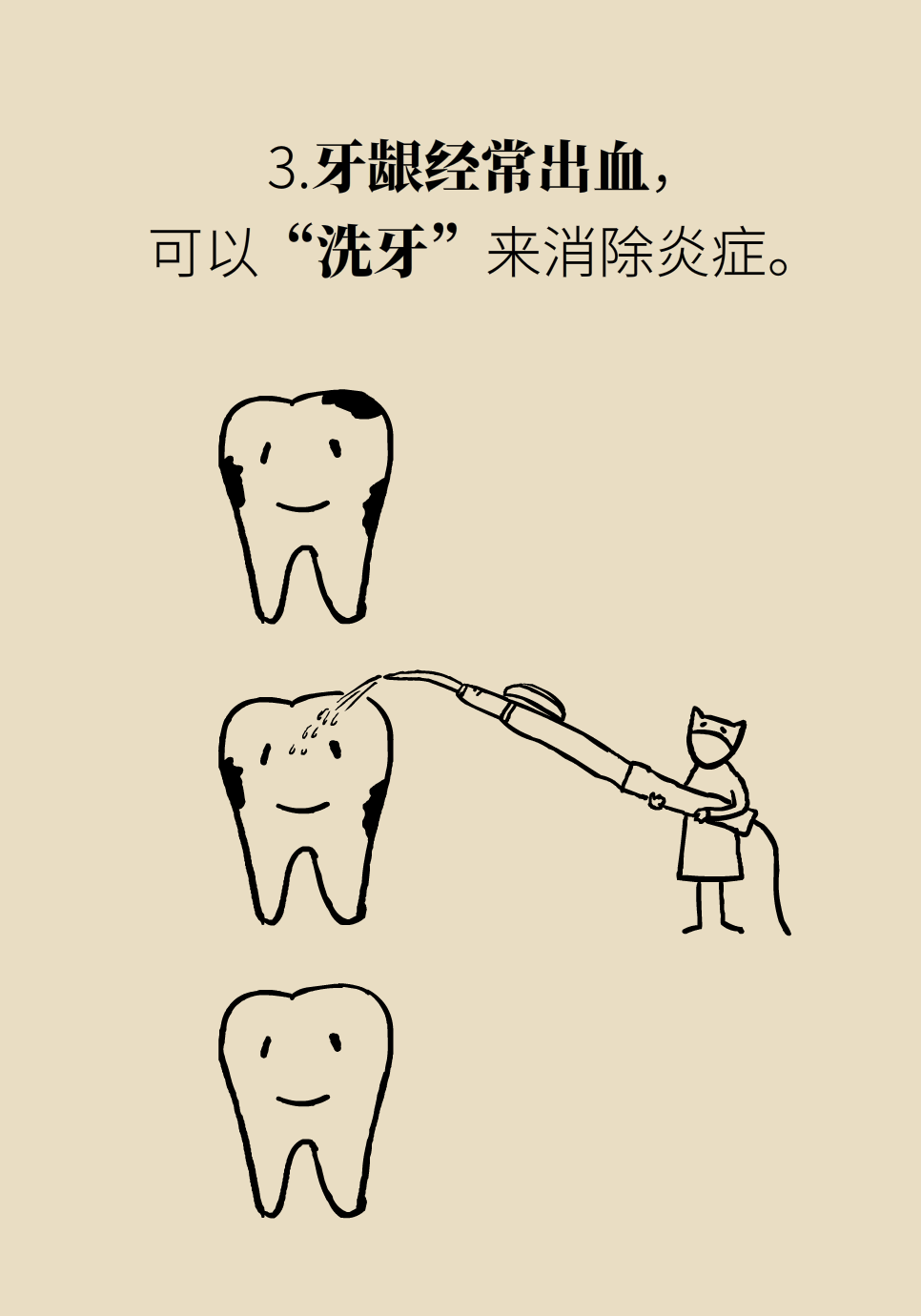 3.牙龈经常出血，
可以“洗牙”来消除炎症。