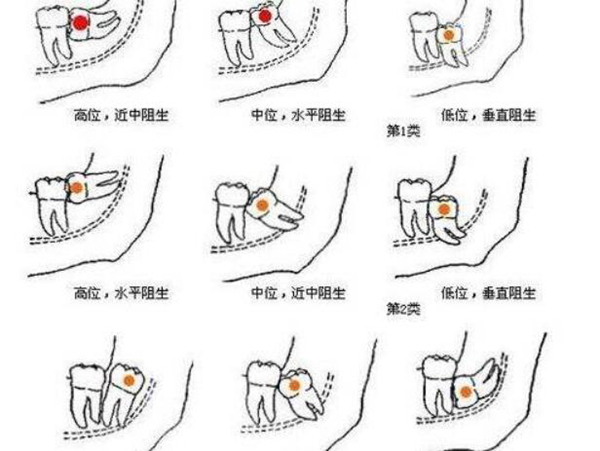 高位，近中阻生

中位，水平阻生

低位，垂直阻生

第1类

高位，水平阻生

中位，近中阻生

低位，垂直阻生

第2类