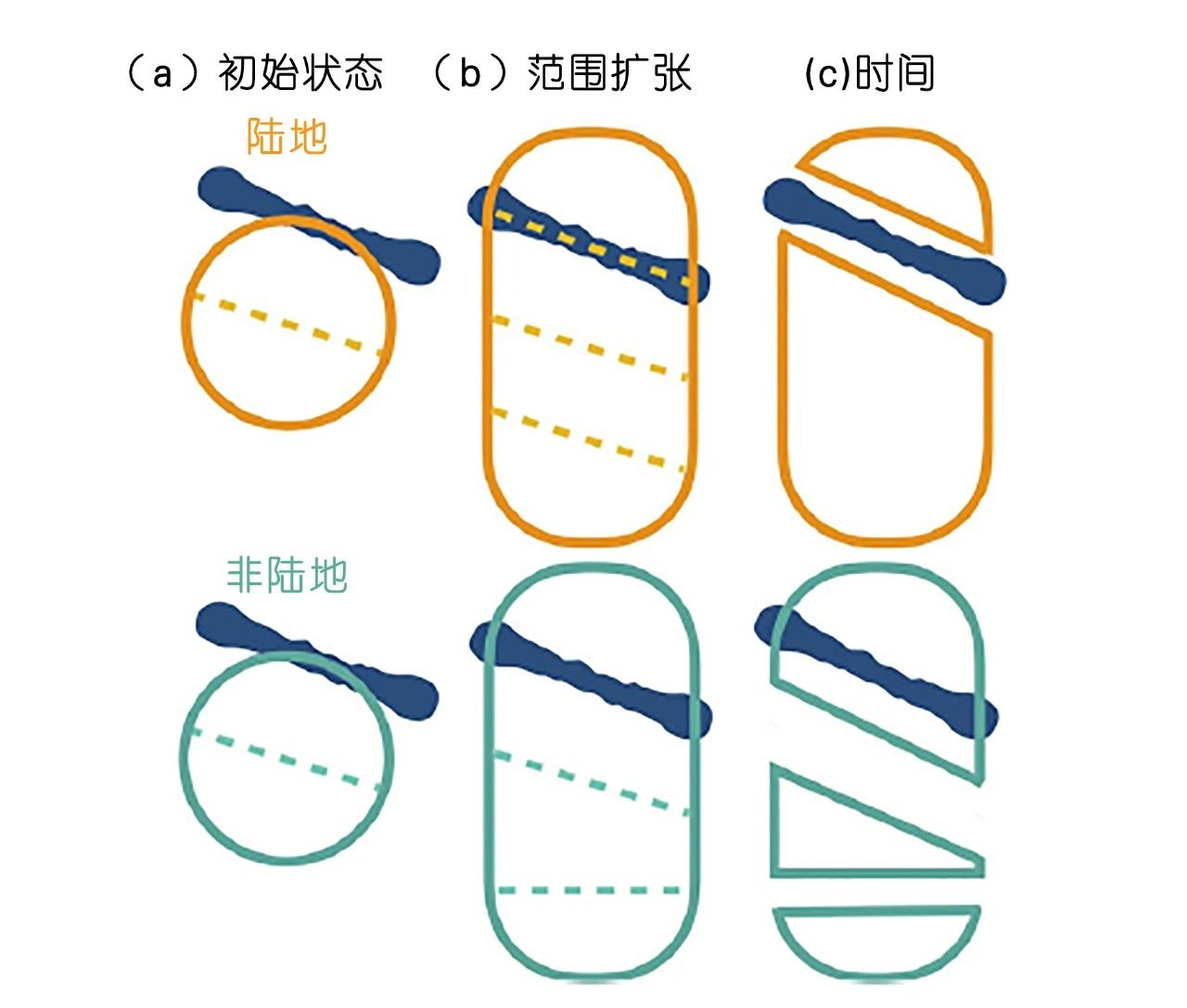 （a）初始状态 （b）范围扩张 (c)时间

陆地

非陆地