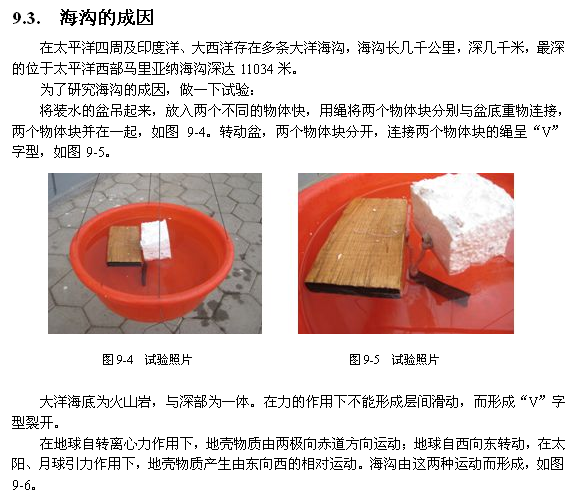 9.3. 海沟的成因

在太平洋四周及印度洋、大西洋存在多条大洋海沟，海沟长几千公里，深几千米，最深的位于太平洋西部马里亚纳海沟深达 11034 米。

为了研究海沟的成因，做一下试验：

将装水的盆吊起来，放入两个不同的物体快，用绳将两个物体块分别与盆底重物连接，两个物体块并在一起，如图 9-4。转动盆，两个物体块分开，连接两个物体块的绳呈“V”字型，如图 9-5。

图 9-4 试验照片

图 9-5 试验照片

大洋海底为火山岩，与深部为一体。在力的作用下不能形成层间滑动，而形成“V”字型裂开。

在地球自转离心力作用下，地壳物质由两极向赤道方向运动；地球自西向东转动，在太阳、月球引力作用下，地壳物质产生由东向西的相对运动。海沟由这两种运动而形成，如图 9-6。