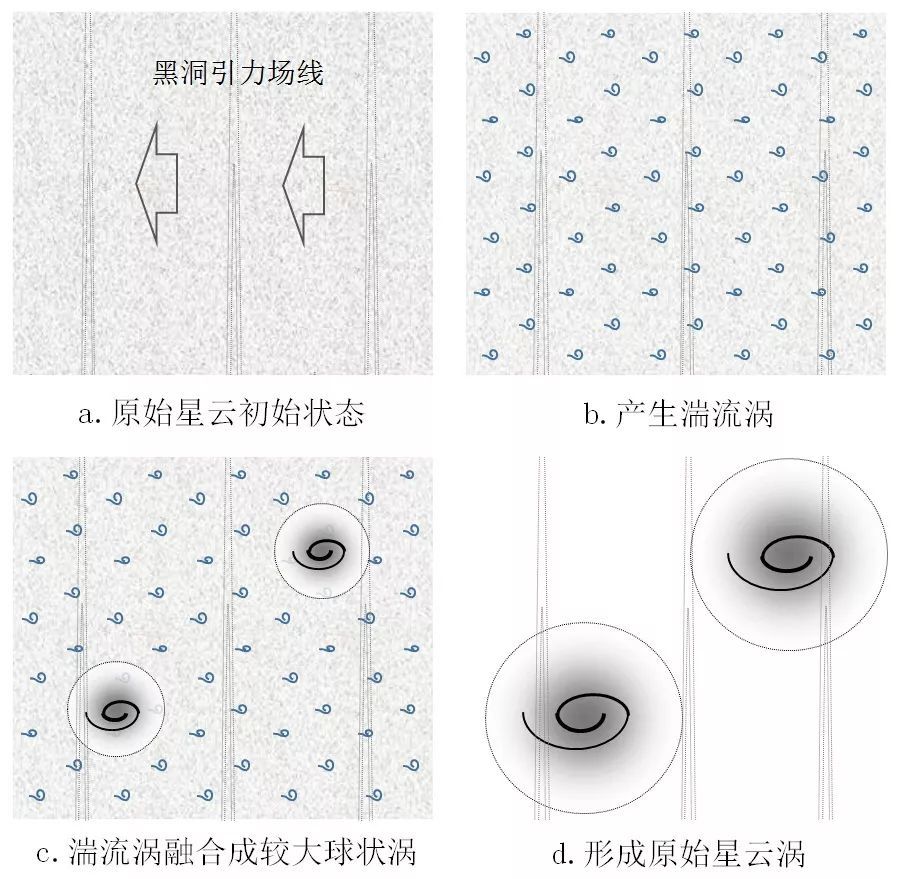 黑洞引力场线

a. 原始星云初始状态

b. 产生湍流涡

c. 湍流涡融合成较大球状涡

d. 形成原始星云涡