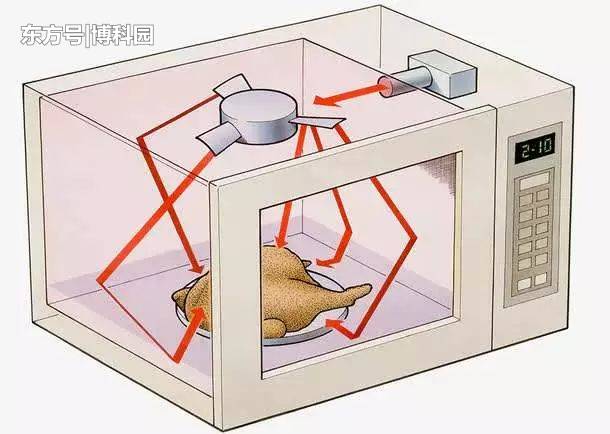 东方号|博科园

2:10