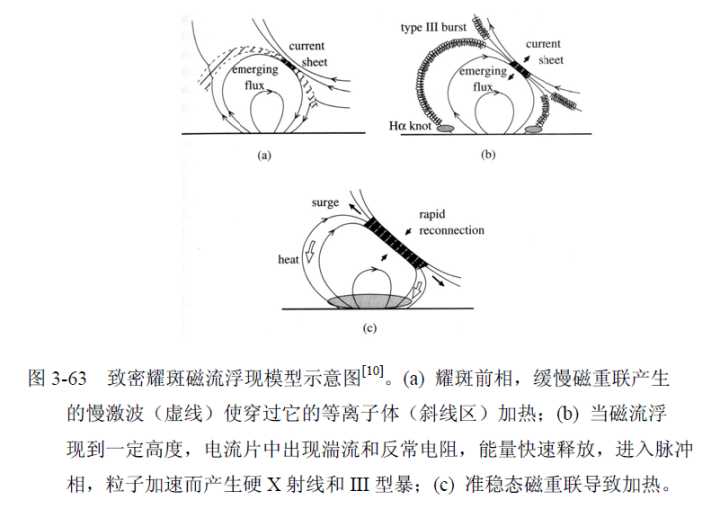 current sheet
emerging flux
(a)

type III burst
current sheet
emerging flux
Hα knot
(b)

surge
rapid reconnection
heat
(c)

图 3-63 致密耀斑磁流浮现模型示意图$^{[10]}$。(a) 耀斑前相，缓慢磁重联产生的慢激波（虚线）使穿过它的等离子体（斜线区）加热；(b) 当磁流浮现到一定高度，电流片中出现湍流和反常电阻，能量快速释放，进入脉冲相，粒子加速而产生硬 X 射线和 III 型暴；(c) 准稳态磁重联导致加热。