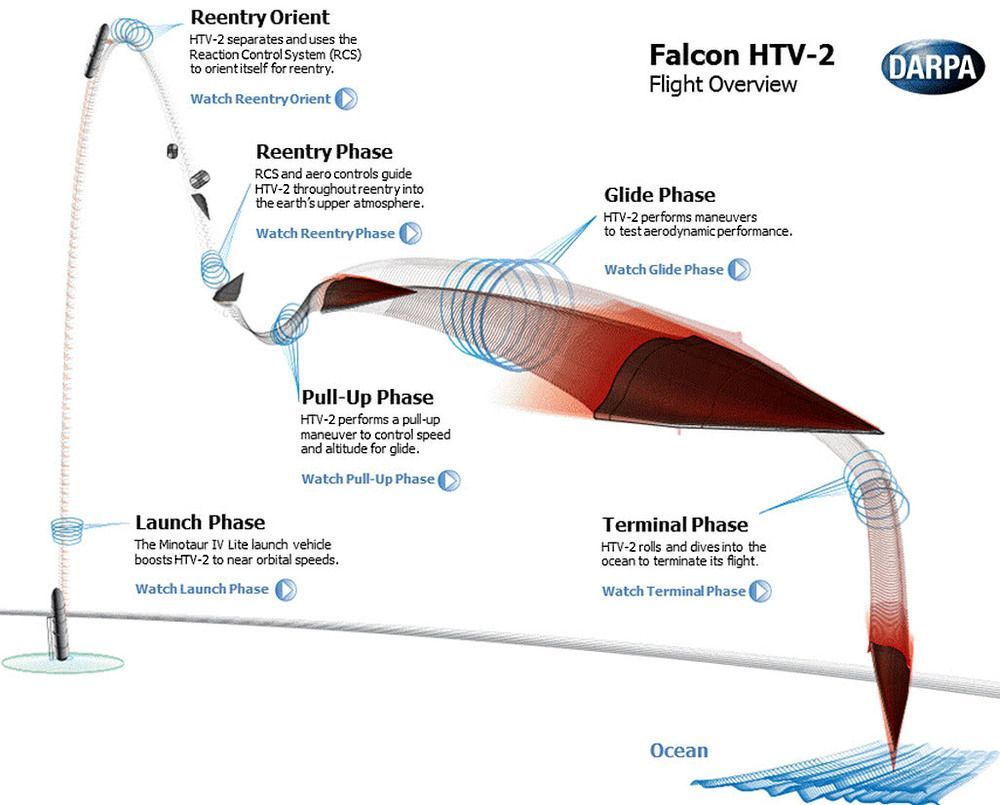 Falcon HTV-2
Flight Overview

DARPA

Reentry Orient
HTV-2 separates and uses the Reaction Control System (RCS) to orient itself for reentry.
Watch Reentry Orient

Reentry Phase
RCS and aero controls guide HTV-2 throughout reentry into the earth's upper atmosphere.
Watch Reentry Phase

Glide Phase
HTV-2 performs maneuvers to test aerodynamic performance.
Watch Glide Phase

Pull-Up Phase
HTV-2 performs a pull-up maneuver to control speed and altitude for glide.
Watch Pull-Up Phase

Launch Phase
The Minotaur IV Lite launch vehicle boosts HTV-2 to near orbital speeds.
Watch Launch Phase

Terminal Phase
HTV-2 rolls and dives into the ocean to terminate its flight.
Watch Terminal Phase

Ocean