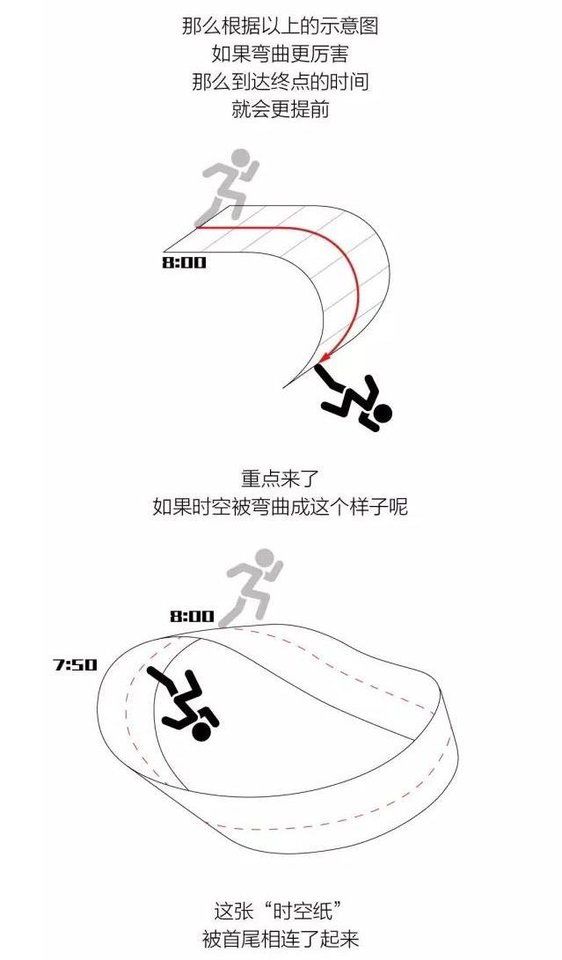 那么根据以上的示意图
如果弯曲更厉害
那么到达终点的时间
就会更提前

8:00

重点来了
如果时空被弯曲成这个样子呢

8:00

7:50

这张“时空纸”
被首尾相连了起来