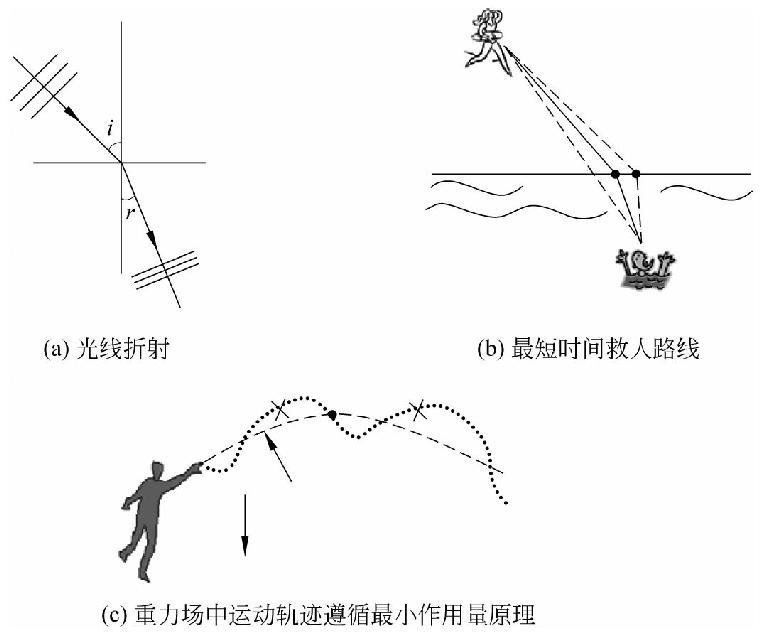 $i$

$r$

(a) 光线折射

(b) 最短时间救人路线

(c) 重力场中运动轨迹遵循最小作用量原理